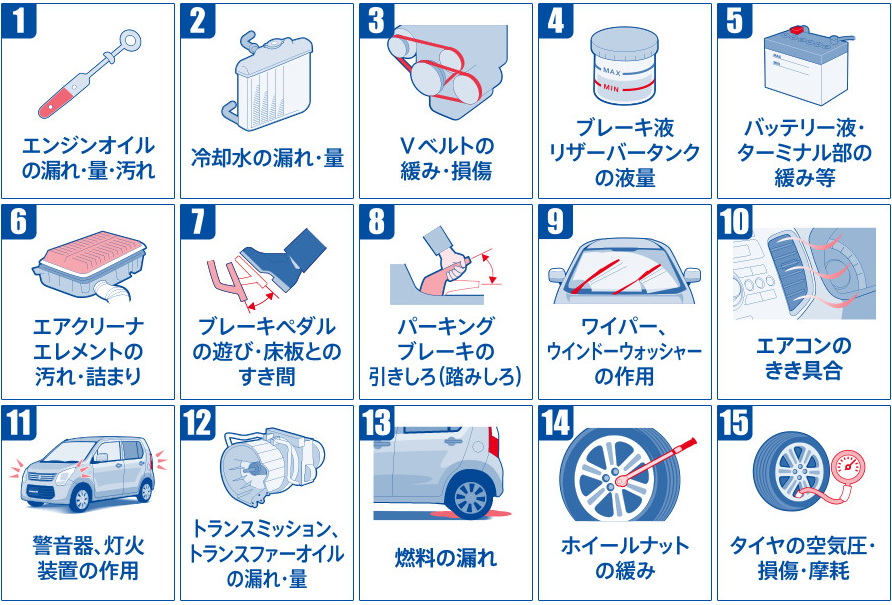 1
エンジンオイルの漏れ・量・汚れ

2
冷却水の漏れ・量

3
Vベルトの緩み・損傷

4
MAX
MIN
ブレーキ液リザーバータンクの液量

5
バッテリー液・ターミナル部の緩み等

6
エアクリーナエレメントの汚れ・詰まり

7
ブレーキペダルの遊び・床板とのすき間

8
パーキングブレーキの引きしろ（踏みしろ）

9
ワイパー、ウインドーウォッシャーの作用

10
エアコンのきき具合

11
警音器、灯火装置の作用

12
トランスミッション、トランスファーオイルの漏れ・量

13
燃料の漏れ

14
ホイールナットの緩み

15
タイヤの空気圧・損傷・摩耗